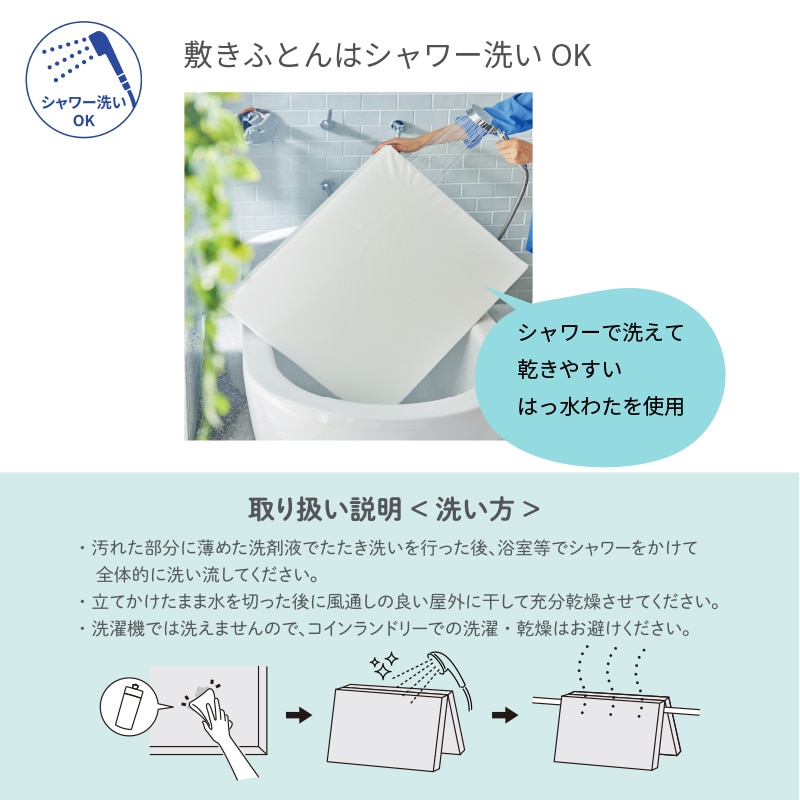 シャワー洗い OK

敷きふとんはシャワー洗い OK

シャワーで洗えて
乾きやすい
はっ水わたを使用

取り扱い説明 < 洗い方 >

・汚れた部分に薄めた洗剤液でたたき洗いを行った後、浴室等でシャワーをかけて全体的に洗い流してください。
・立てかけたまま水を切った後に風通しの良い屋外に干して充分乾燥させてください。
・洗濯機では洗えませんので、コインランドリーでの洗濯・乾燥はお避けください。